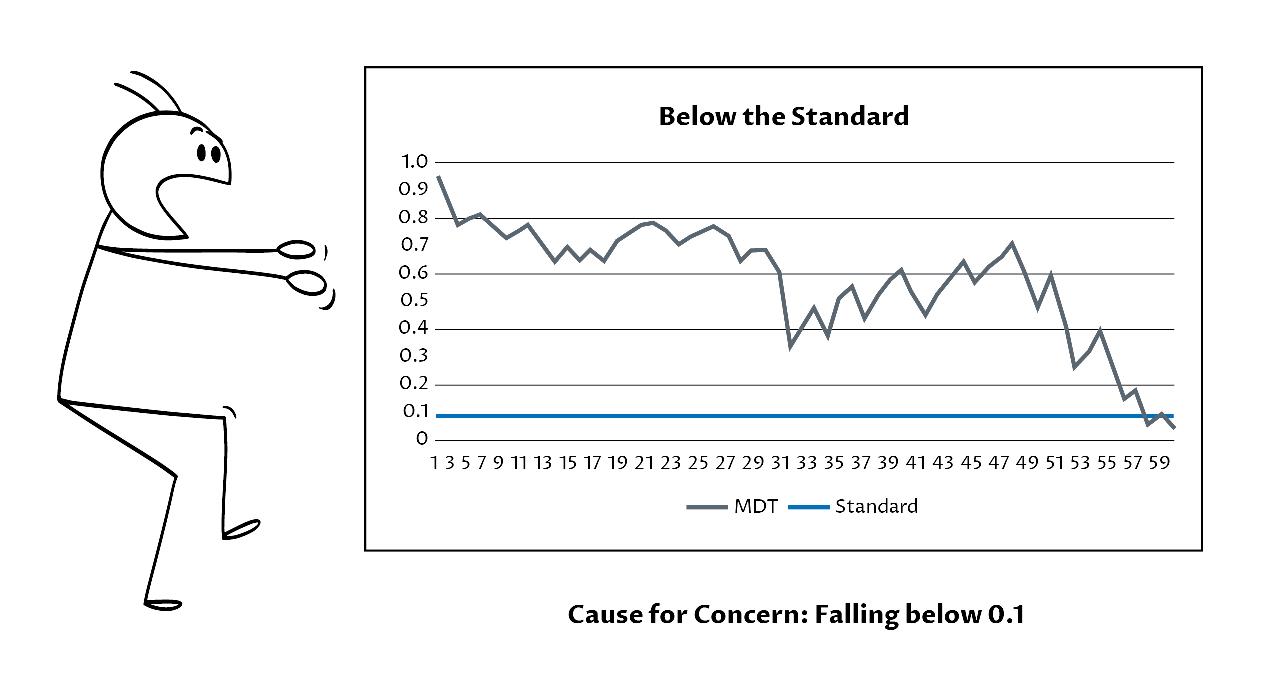 Below the Standard

1.0
0.9
0.8
0.7
0.6
0.5
0.4
0.3
0.2
0.1
0

1 3 5 7 9 11 13 15 17 19 21 23 25 27 29 31 33 35 37 39 41 43 45 47 49 51 53 55 57 59

MDT Standard

Cause for Concern: Falling below 0.1